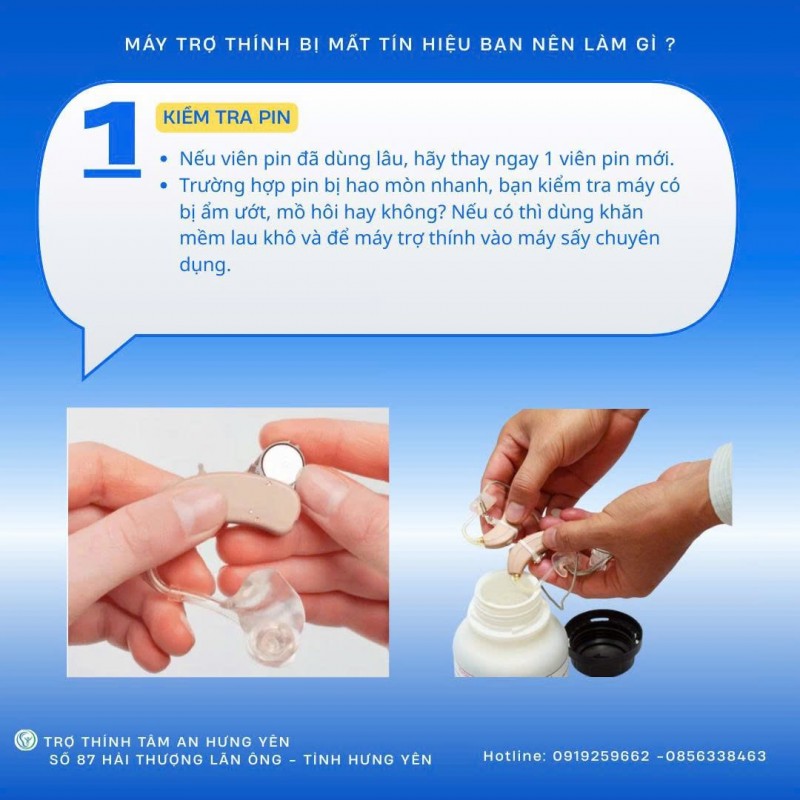 MÁY TRỢ THÍNH BỊ MẤT TÍN HIỆU BẠN NÊN LÀM GÌ ?

1

KIỂM TRA PIN

• Nếu viên pin đã dùng lâu, hãy thay ngay 1 viên pin mới.
• Trường hợp pin bị hao mòn nhanh, bạn kiểm tra máy có bị ẩm ướt, mồ hôi hay không? Nếu có thì dùng khăn mềm lau khô và để máy trợ thính vào máy sấy chuyên dụng.

TRỢ THÍNH TÂM AN HƯNG YÊN
SỐ 87 HẢI THƯỢNG LÃN ÔNG - TỈNH HƯNG YÊN

Hotline: 0919259662 -0856338463